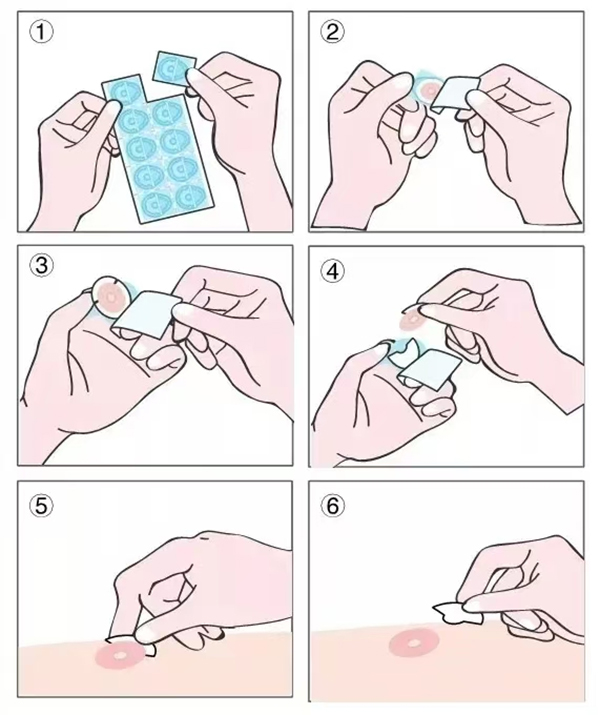 ①

②

③

④

⑤

⑥